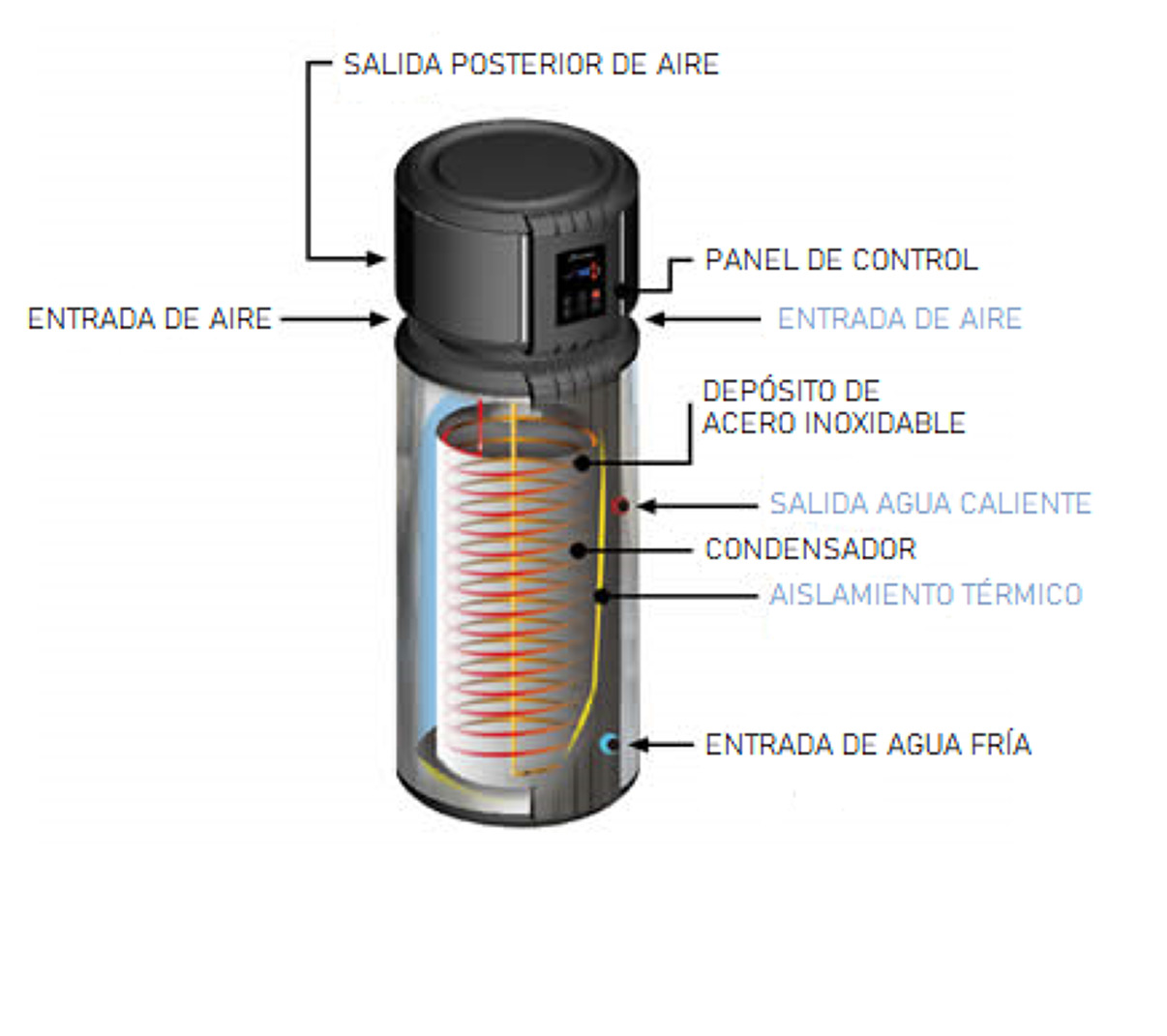 SALIDA POSTERIOR DE AIRE

PANEL DE CONTROL

ENTRADA DE AIRE

ENTRADA DE AIRE

DEPÓSITO DE ACERO INOXIDABLE

SALIDA AGUA CALIENTE

CONDENSADOR

AISLAMIENTO TÉRMICO

ENTRADA DE AGUA FRÍA